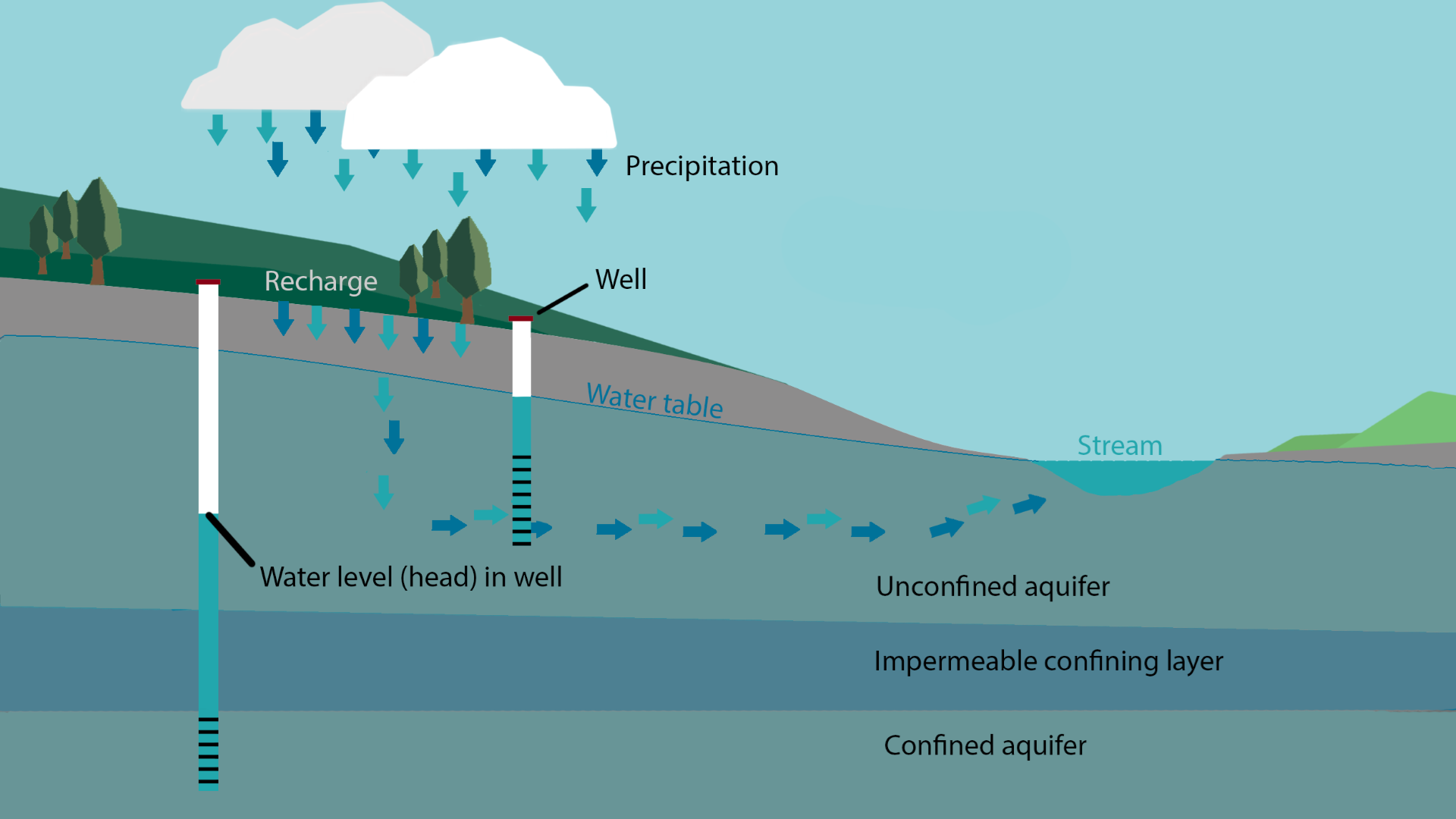 Precipitation

Recharge

Well

Water table

Stream

Water level (head) in well

Unconfined aquifer

Impermeable confining layer

Confined aquifer